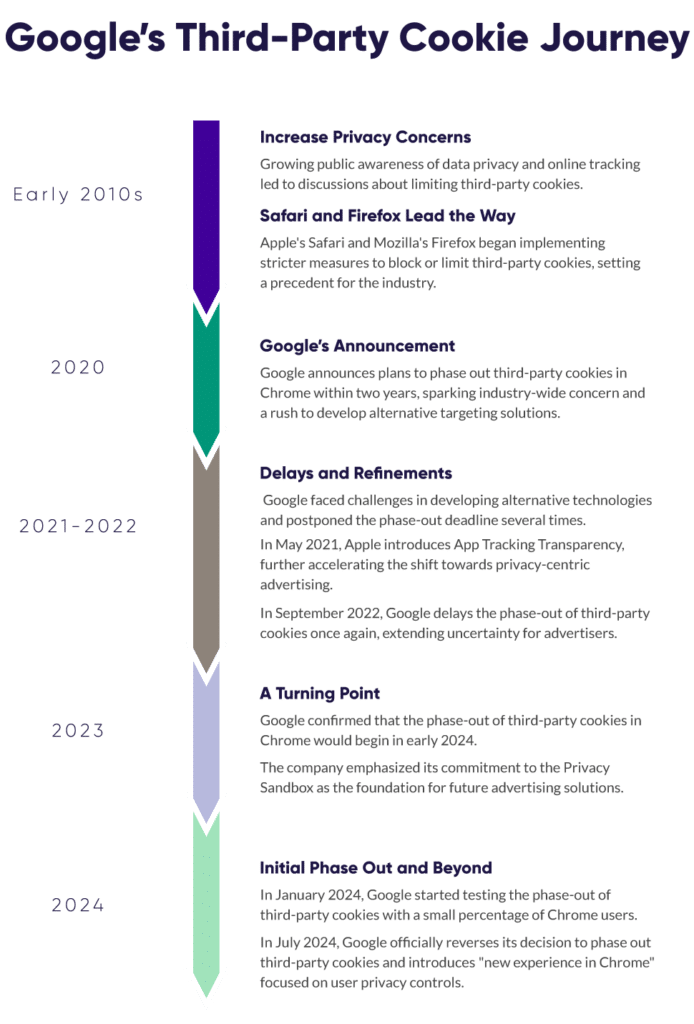 Google's Third-Party Cookie Journey

Early 2010s

Increase Privacy Concerns

Growing public awareness of data privacy and online tracking led to discussions about limiting third-party cookies.

Safari and Firefox Lead the Way

Apple's Safari and Mozilla's Firefox began implementing stricter measures to block or limit third-party cookies, setting a precedent for the industry.

2020

Google's Announcement

Google announces plans to phase out third-party cookies in Chrome within two years, sparking industry-wide concern and a rush to develop alternative targeting solutions.

2021-2022

Delays and Refinements

Google faced challenges in developing alternative technologies and postponed the phase-out deadline several times.

In May 2021, Apple introduces App Tracking Transparency, further accelerating the shift towards privacy-centric advertising.

In September 2022, Google delays the phase-out of third-party cookies once again, extending uncertainty for advertisers.

2023

A Turning Point

Google confirmed that the phase-out of third-party cookies in Chrome would begin in early 2024.

The company emphasized its commitment to the Privacy Sandbox as the foundation for future advertising solutions.

2024

Initial Phase Out and Beyond

In January 2024, Google started testing the phase-out of third-party cookies with a small percentage of Chrome users.

In July 2024, Google officially reverses its decision to phase out third-party cookies and introduces "new experience in Chrome" focused on user privacy controls.